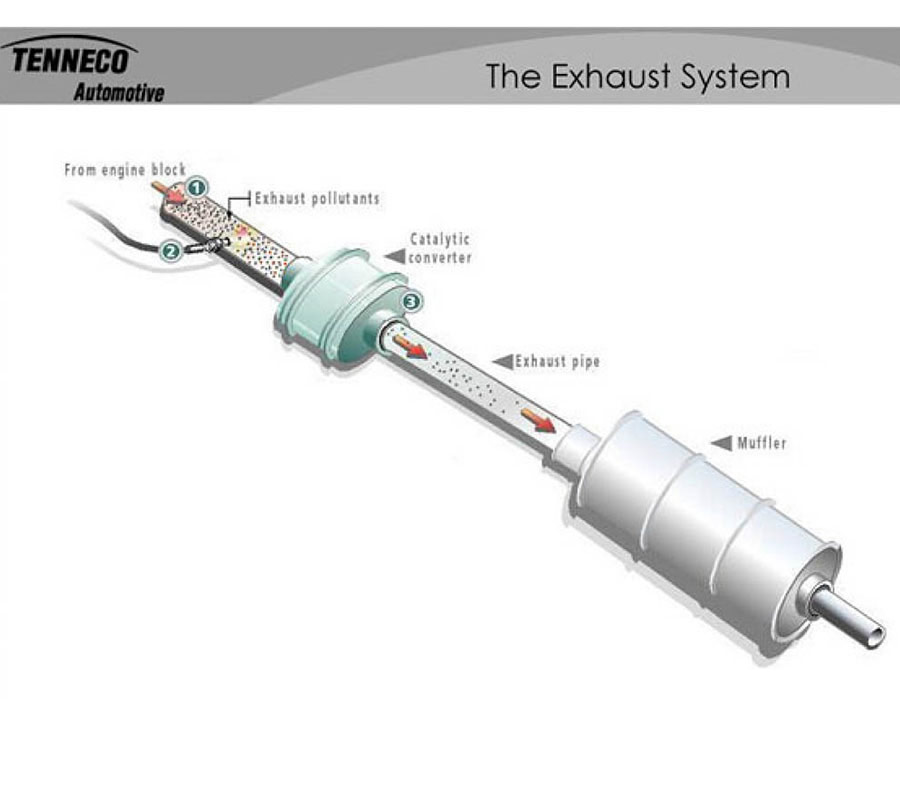 TENNECO
Automotive

The Exhaust System

From engine block
1
Exhaust pollutants
2
Catalytic converter
3
Exhaust pipe
Muffler